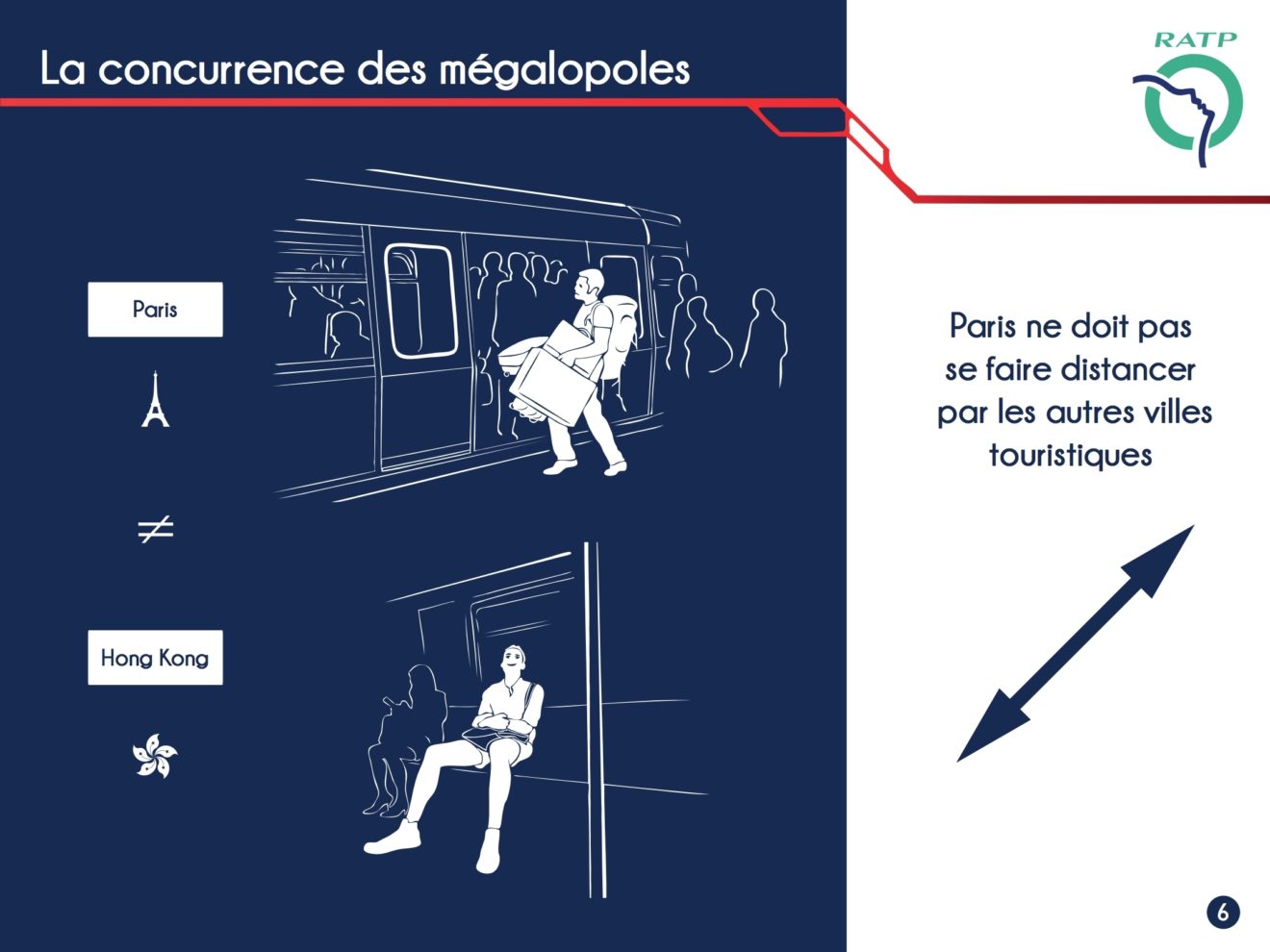 La concurrence des mégalopoles

RATP

Paris

$\neq$

Hong Kong

Paris ne doit pas se faire distancer par les autres villes touristiques

6