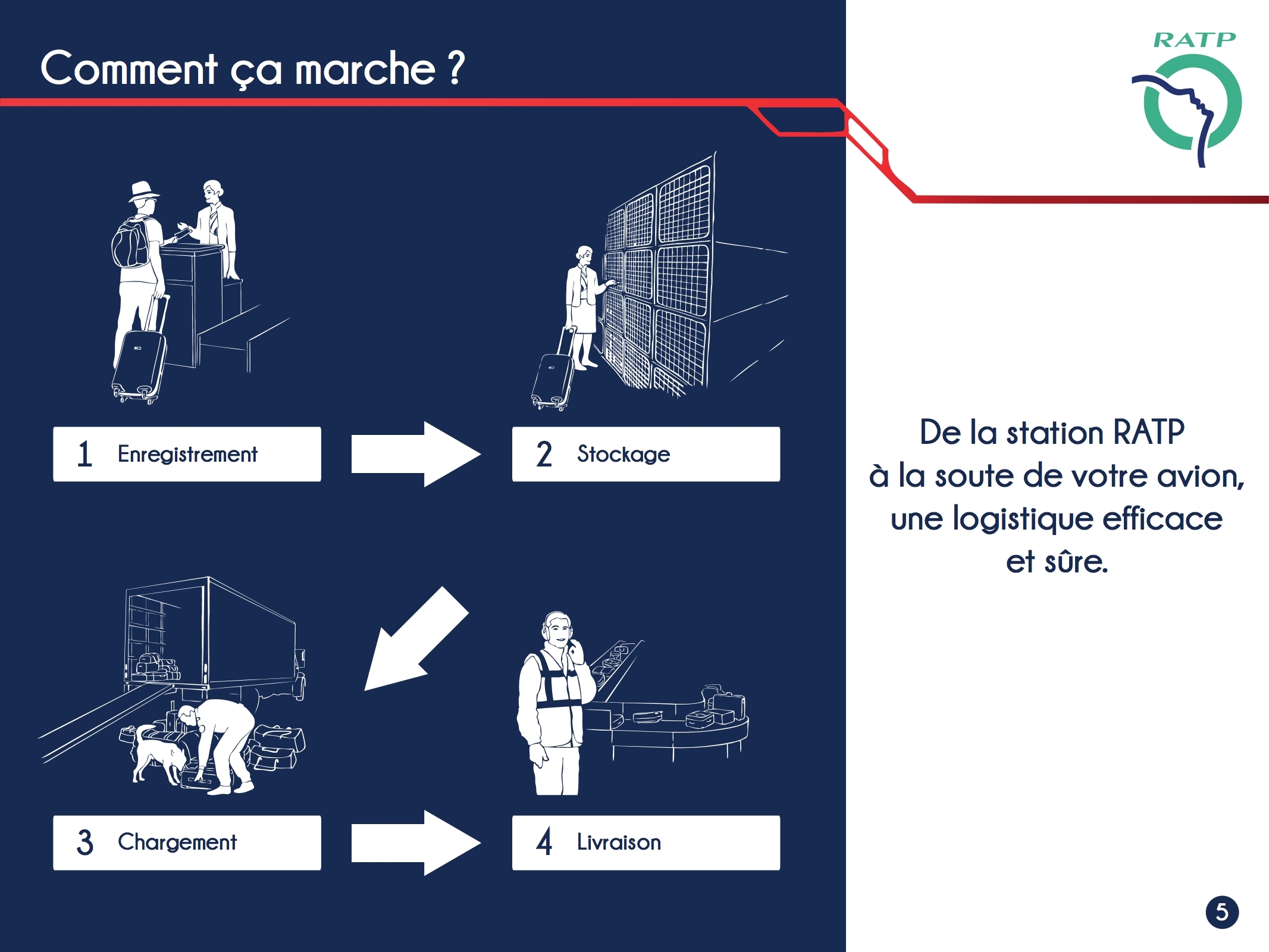 Comment ça marche ?

RATP

1 Enregistrement

2 Stockage

3 Chargement

4 Livraison

De la station RATP
à la soute de votre avion,
une logistique efficace
et sûre.

5